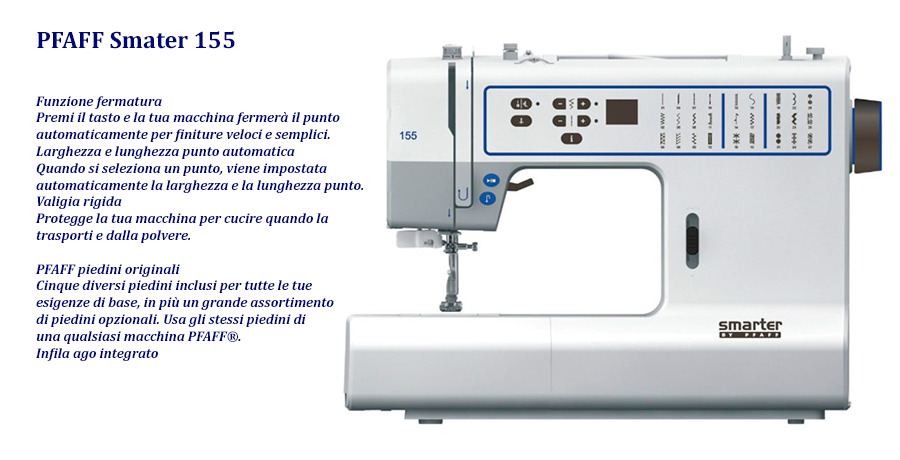 PFAFF Smater 155

Funzione fermatura
Premi il tasto e la tua macchina fermerà il punto automaticamente per finiture veloci e semplici.
Larghezza e lunghezza punto automatica
Quando si seleziona un punto, viene impostata automaticamente la larghezza e la lunghezza punto.
Valigia rigida
Protegge la tua macchina per cucire quando la trasporti e dalla polvere.

PFAFF piedini originali
Cinque diversi piedini inclusi per tutte le tue esigenze di base, in più un grande assortimento di piedini opzionali. Usa gli stessi piedini di una qualsiasi macchina PFAFF®.
Infila ago integrato

155

smarter
BY PFAFF